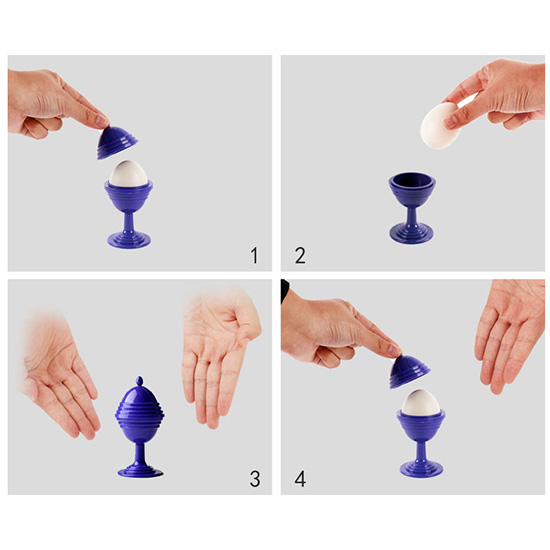 1

2

3

4